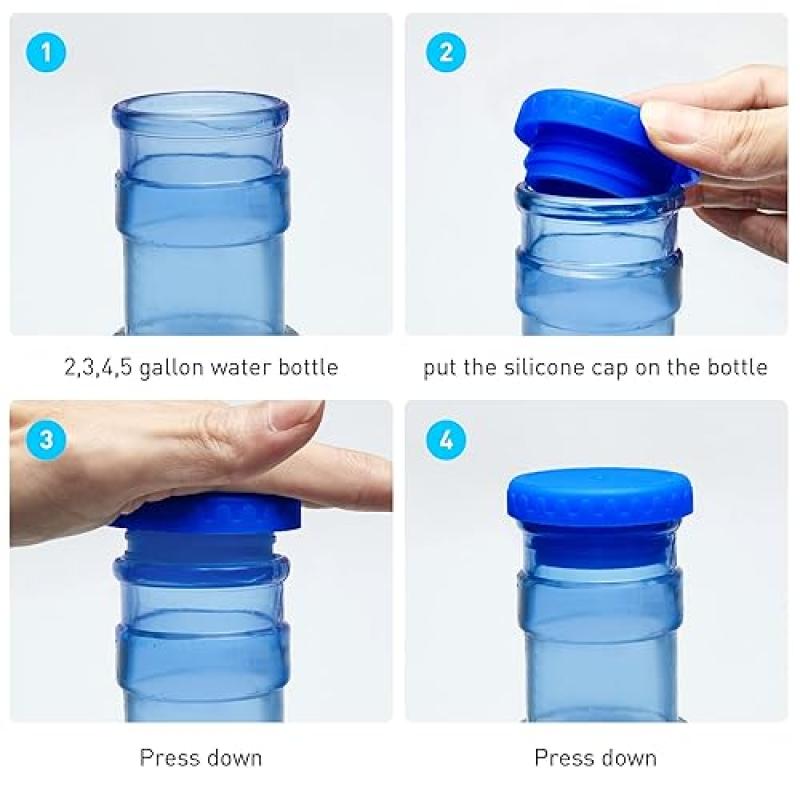 1

2,3,4,5 gallon water bottle

2

put the silicone cap on the bottle

3

Press down

4

Press down