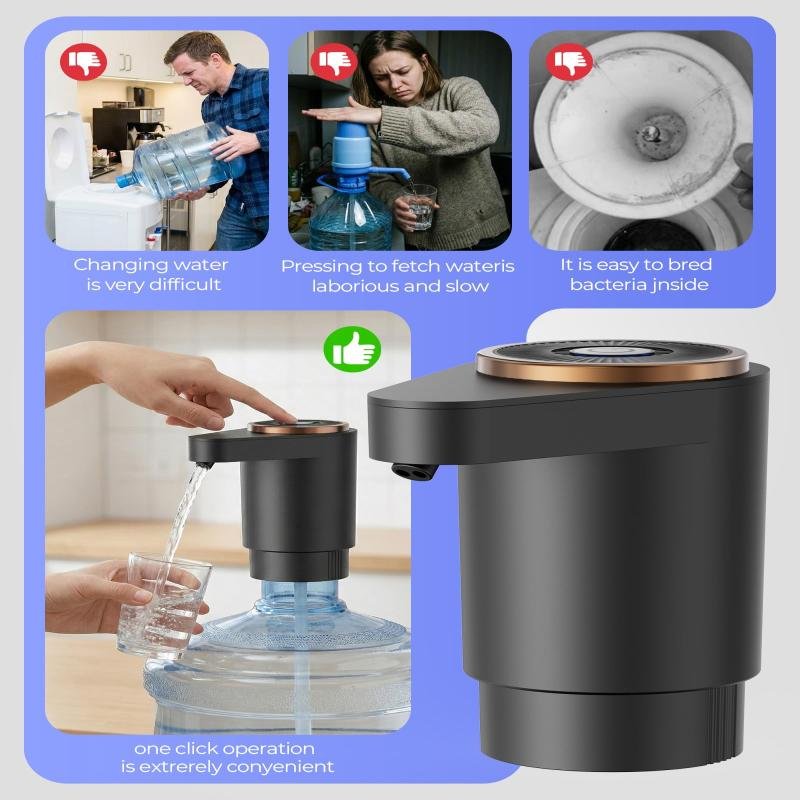 Changing water is very difficult

Pressing to fetch wateris laborious and slow

It is easy to bred bacteria jnside

one click operation is extrerely conyenient